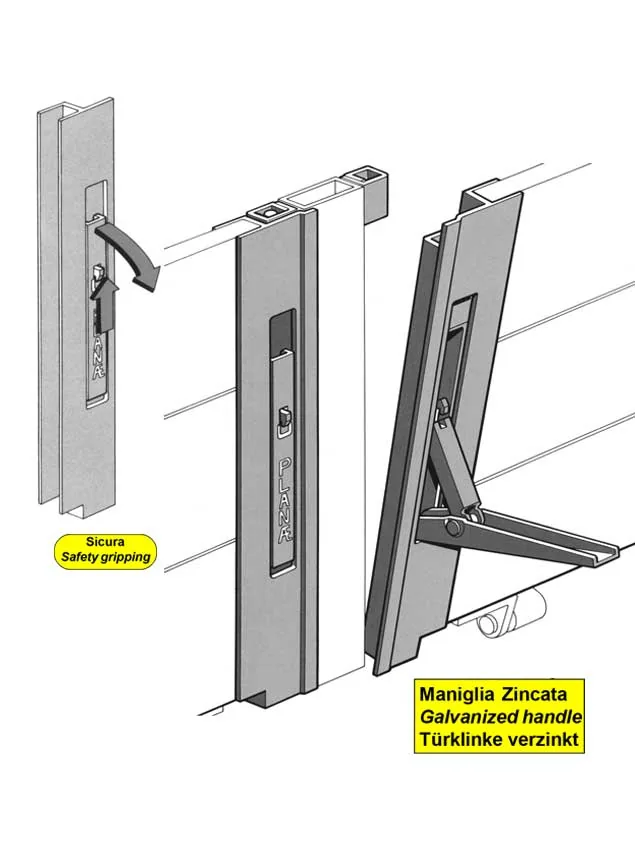 PLANÆ

PLANÆ

Sicura
Safety gripping

Maniglia Zincata
Galvanized handle
Türklinke verzinkt